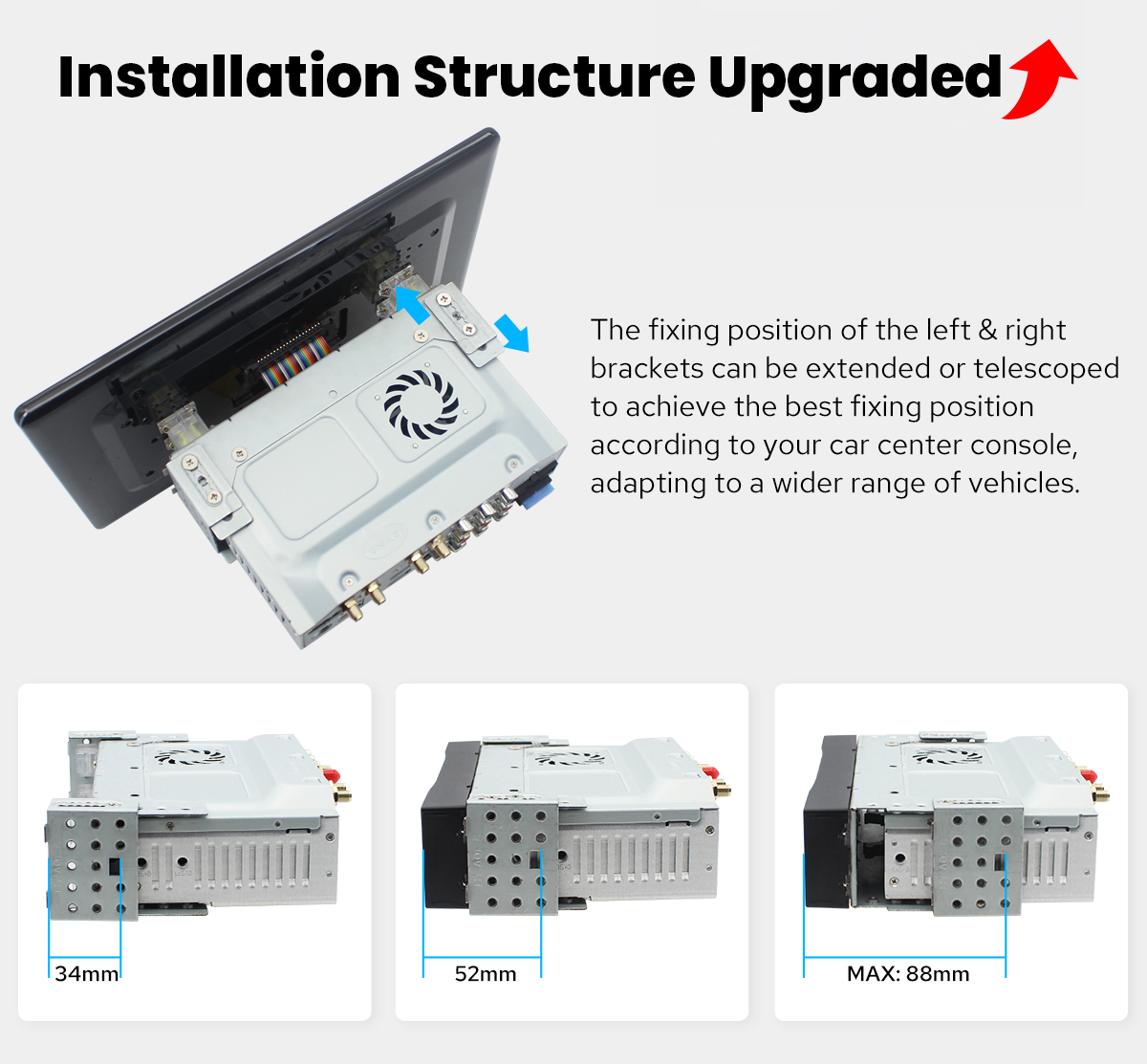 Installation Structure Upgraded

The fixing position of the left & right brackets can be extended or telescoped to achieve the best fixing position according to your car center console, adapting to a wider range of vehicles.

34mm

52mm

MAX: 88mm